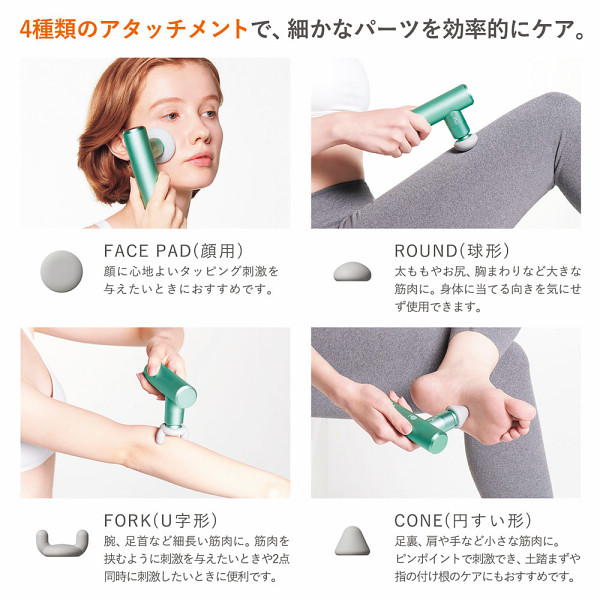 4種類のアタッチメントで、細かなパーツを効率的にケア。

FACE PAD(顔用)
顔に心地よいタッピング刺激を与えたいときにおすすめです。

ROUND(球形)
太ももやお尻、胸まわりなど大きな筋肉に。身体に当てる向きを気にせず使用できます。

FORK(U字形)
腕、足首など細長い筋肉に。筋肉を挟むように刺激を与えたいときや2点同時に刺激したいときに便利です。

CONE(円すい形)
足裏、肩や手など小さな筋肉に。ピンポイントで刺激でき、土踏まずや指の付け根のケアにもおすすめです。