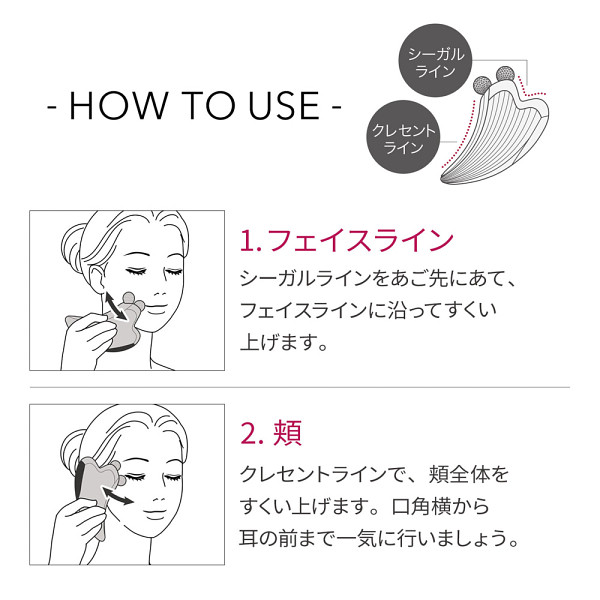 - HOW TO USE -

シーガルライン

クレセントライン

1. フェイスライン

シーガルラインをあご先にあて、フェイスラインに沿ってすくい上げます。

2. 頬

クレセントラインで、頬全体をすくい上げます。口角横から耳の前まで一気に行いましょう。